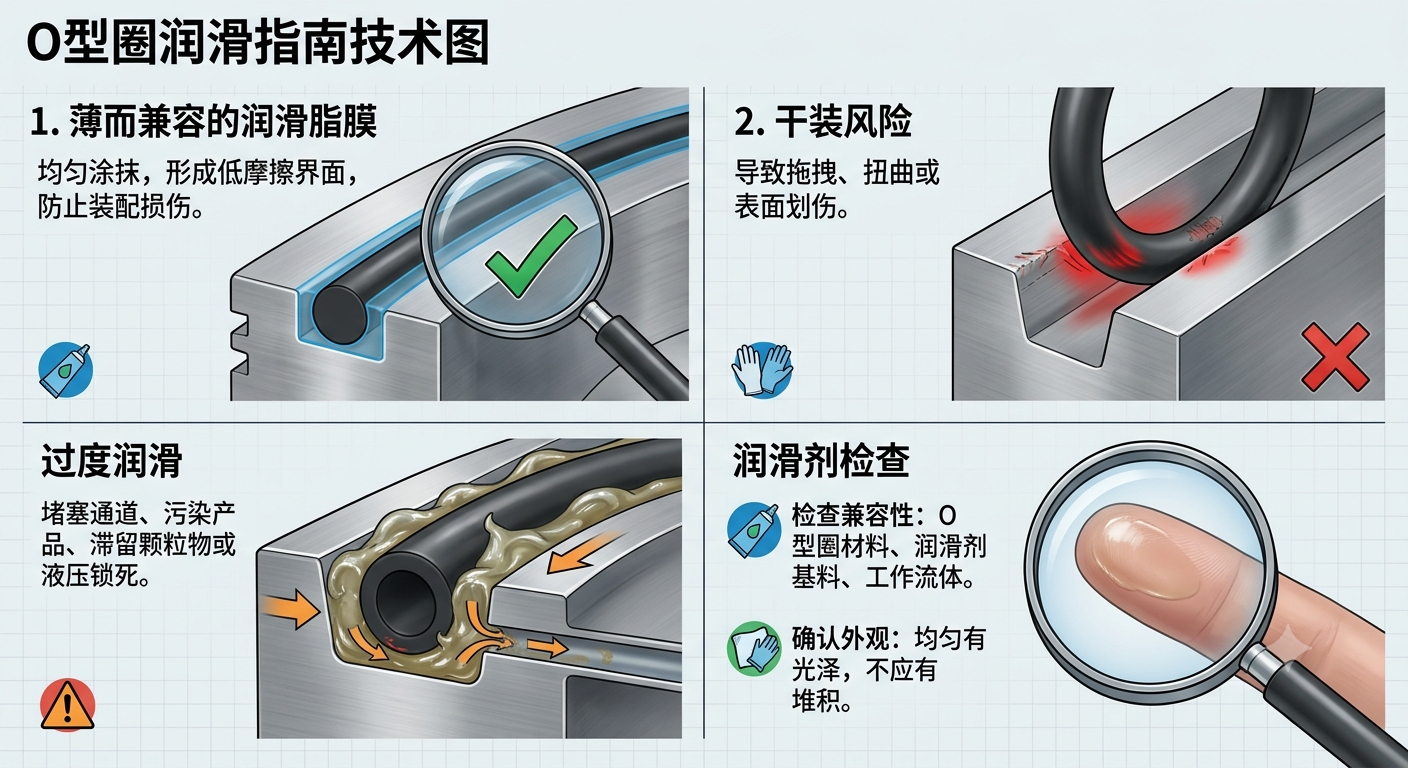 O型圈润滑指南技术图

1. 薄而兼容的润滑脂膜

均匀涂抹，形成低摩擦界面，防止装配损伤。

2. 干装风险

导致拖拽、扭曲或表面划伤。

过度润滑

堵塞通道、污染产品、滞留颗粒物或液压锁死。

润滑剂检查

检查兼容性：O型圈材料、润滑剂基料、工作流体。

确认外观：均匀有光泽，不应有堆积。